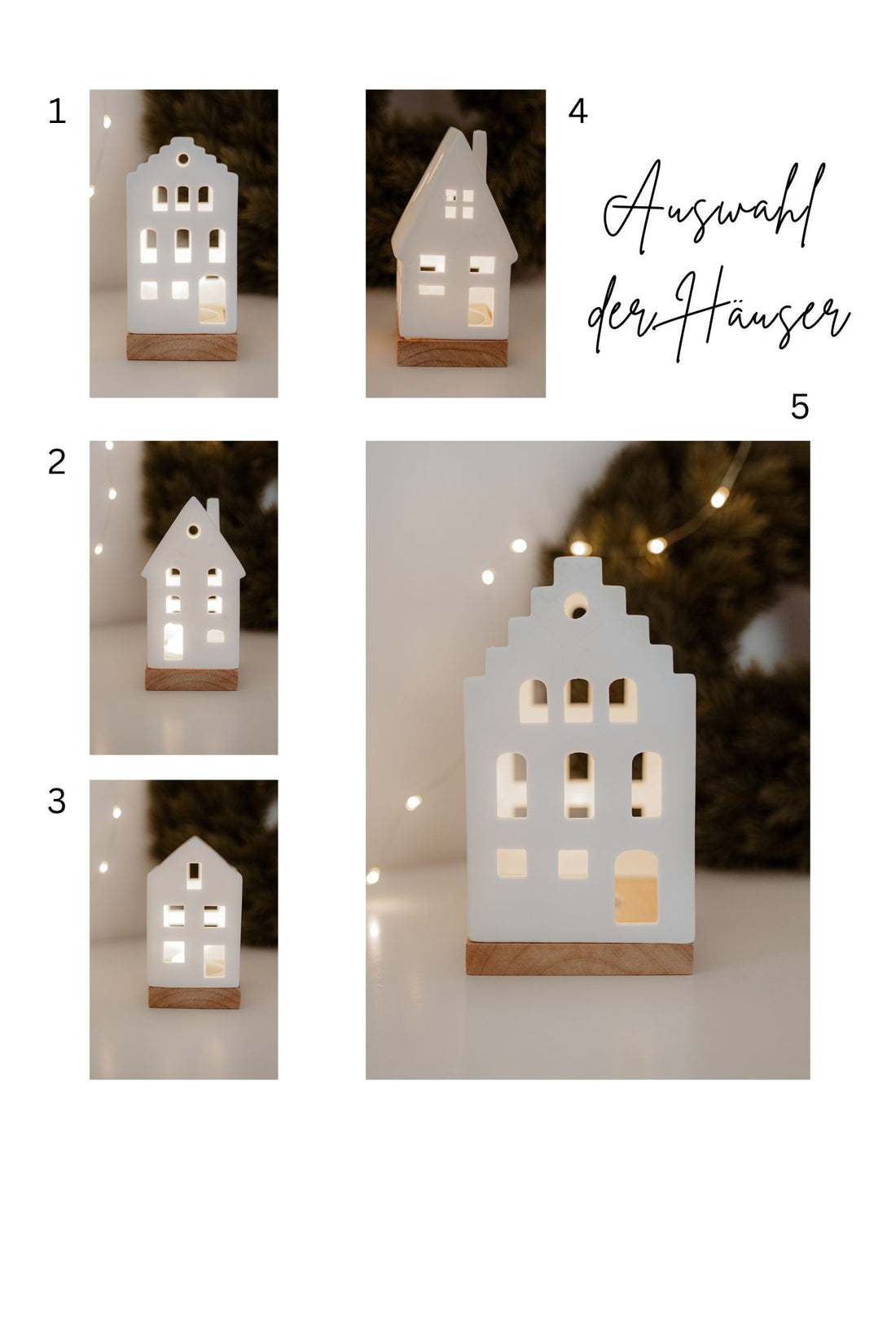 1

4

Auswahl der Häuser

5

2

3